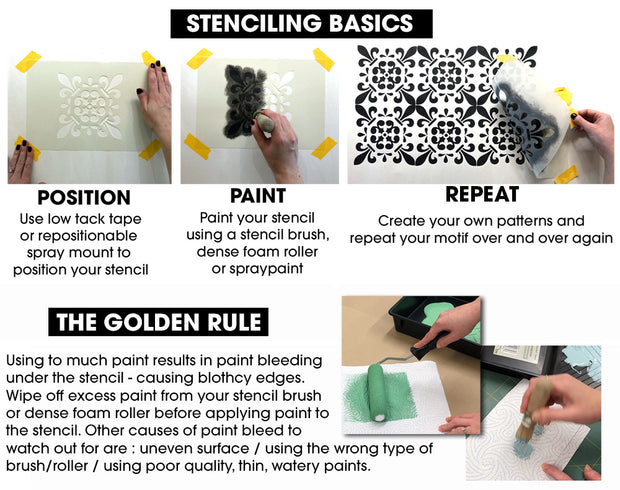 STENCILING BASICS

POSITION
Use low tack tape or repositionable spray mount to position your stencil

PAINT
Paint your stencil using a stencil brush, dense foam roller or spraypaint

REPEAT
Create your own patterns and repeat your motif over and over again

THE GOLDEN RULE

Using to much paint results in paint bleeding under the stencil - causing blothcy edges. Wipe off excess paint from your stencil brush or dense foam roller before applying paint to the stencil. Other causes of paint bleed to watch out for are : uneven surface / using the wrong type of brush/roller / using poor quality, thin, watery paints.