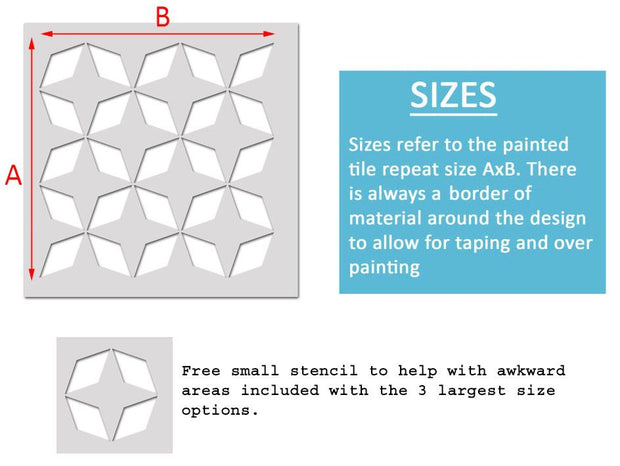 B

A

SIZES

Sizes refer to the painted tile repeat size AxB. There is always a border of material around the design to allow for taping and over painting

Free small stencil to help with awkward areas included with the 3 largest size options.