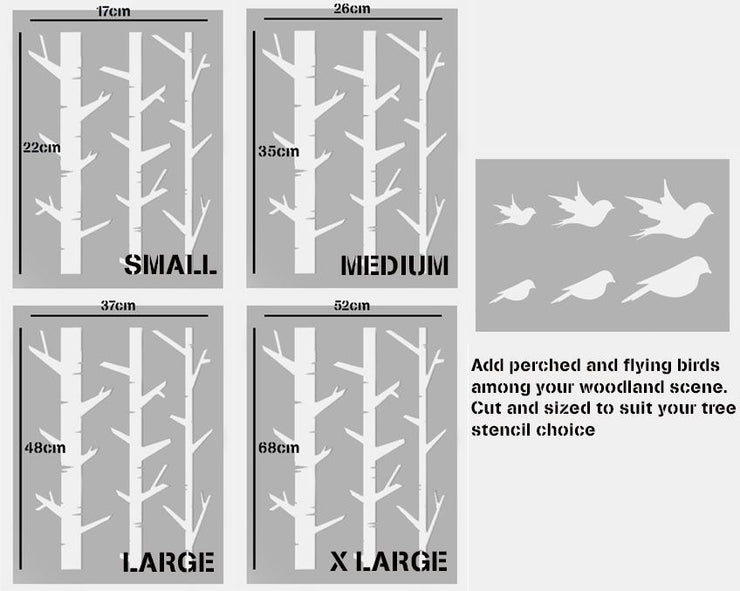 17cm

22cm

SMALL

26cm

35cm

MEDIUM

37cm

48cm

LARGE

52cm

68cm

X LARGE

Add perched and flying birds among your woodland scene. Cut and sized to suit your tree stencil choice