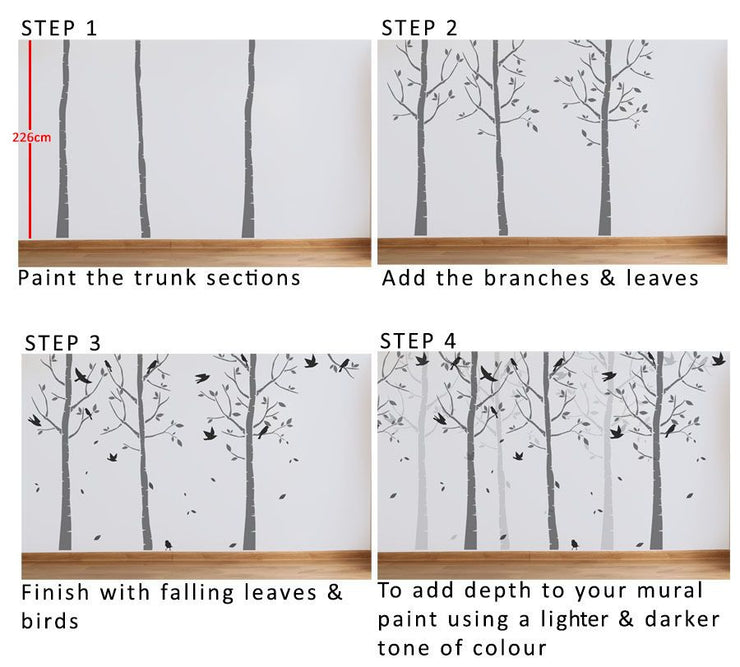 STEP 1

226cm

Paint the trunk sections

STEP 2

Add the branches & leaves

STEP 3

Finish with falling leaves & birds

STEP 4

To add depth to your mural paint using a lighter & darker tone of colour