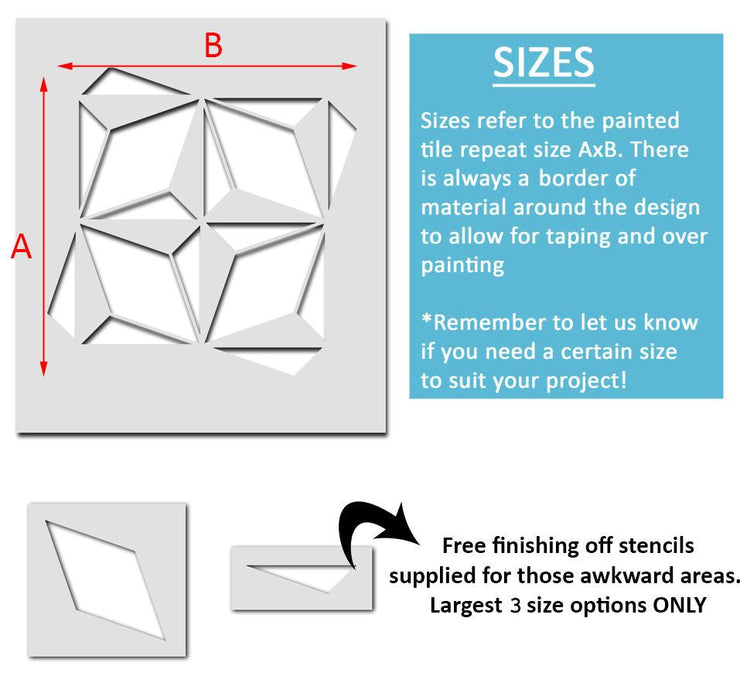 B

A

SIZES

Sizes refer to the painted tile repeat size AxB. There is always a border of material around the design to allow for taping and over painting

*Remember to let us know if you need a certain size to suit your project!

Free finishing off stencils supplied for those awkward areas. Largest 3 size options ONLY