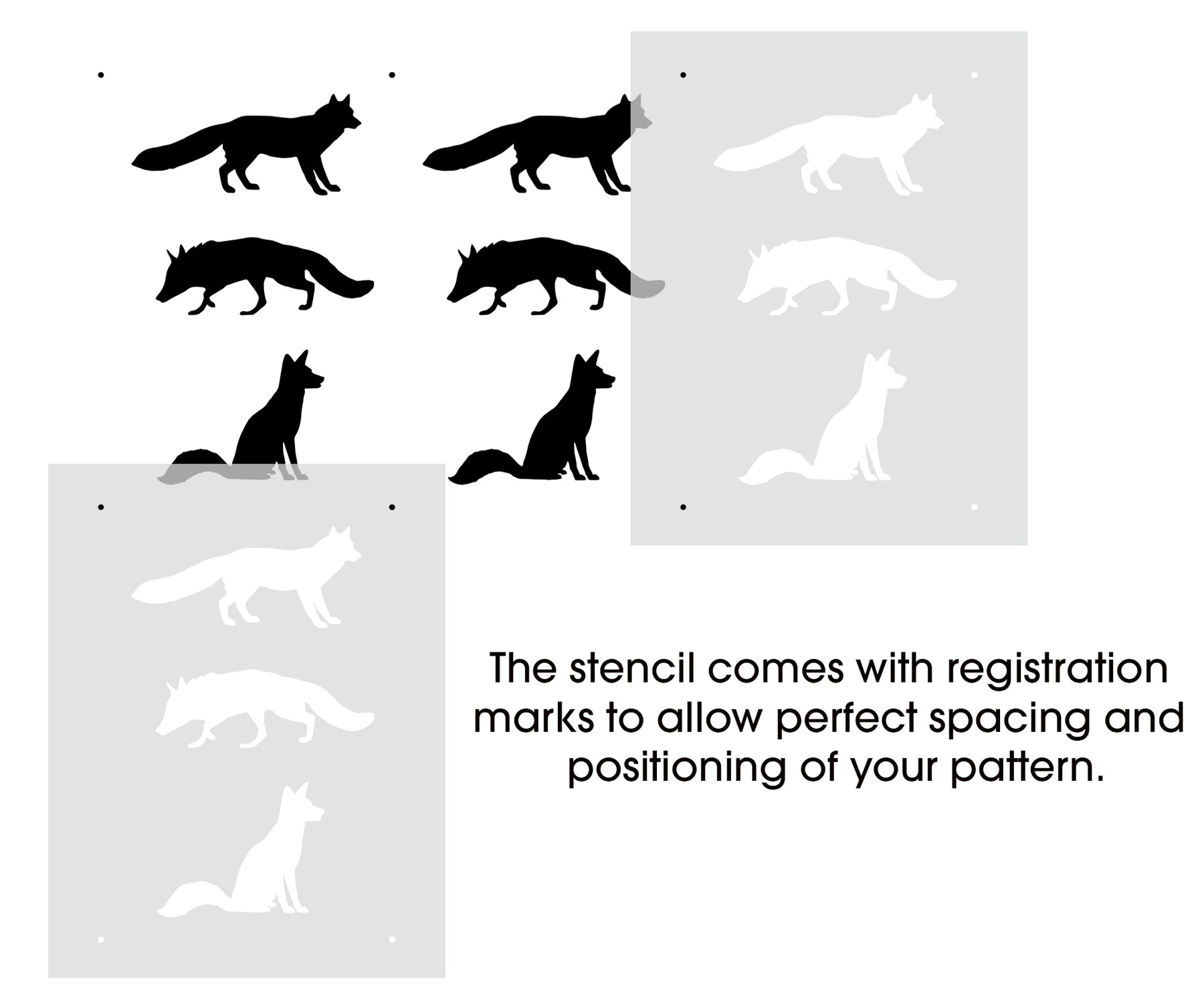 The stencil comes with registration marks to allow perfect spacing and positioning of your pattern.